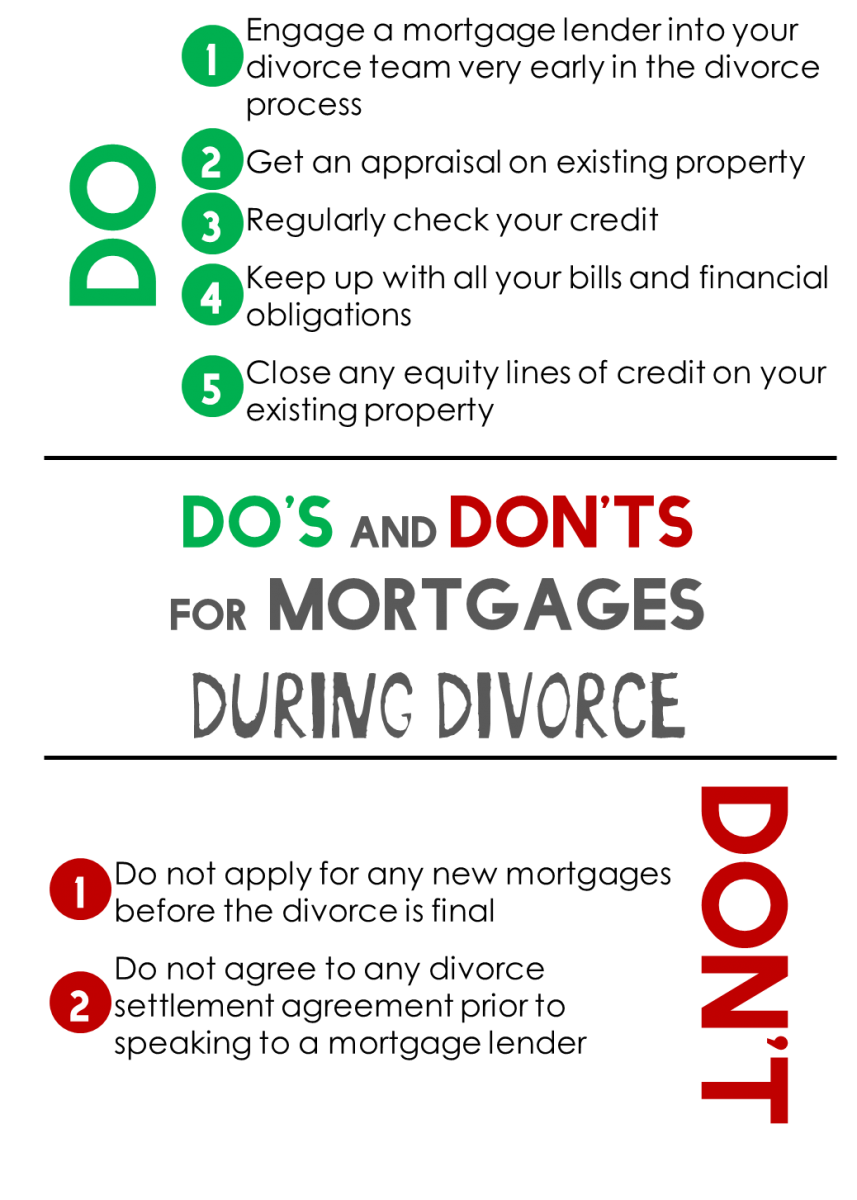 DO

1 Engage a mortgage lender into your divorce team very early in the divorce process

2 Get an appraisal on existing property

3 Regularly check your credit

4 Keep up with all your bills and financial obligations

5 Close any equity lines of credit on your existing property

DO'S AND DON'TS FOR MORTGAGES DURING DIVORCE

DON'T

1 Do not apply for any new mortgages before the divorce is final

2 Do not agree to any divorce settlement agreement prior to speaking to a mortgage lender